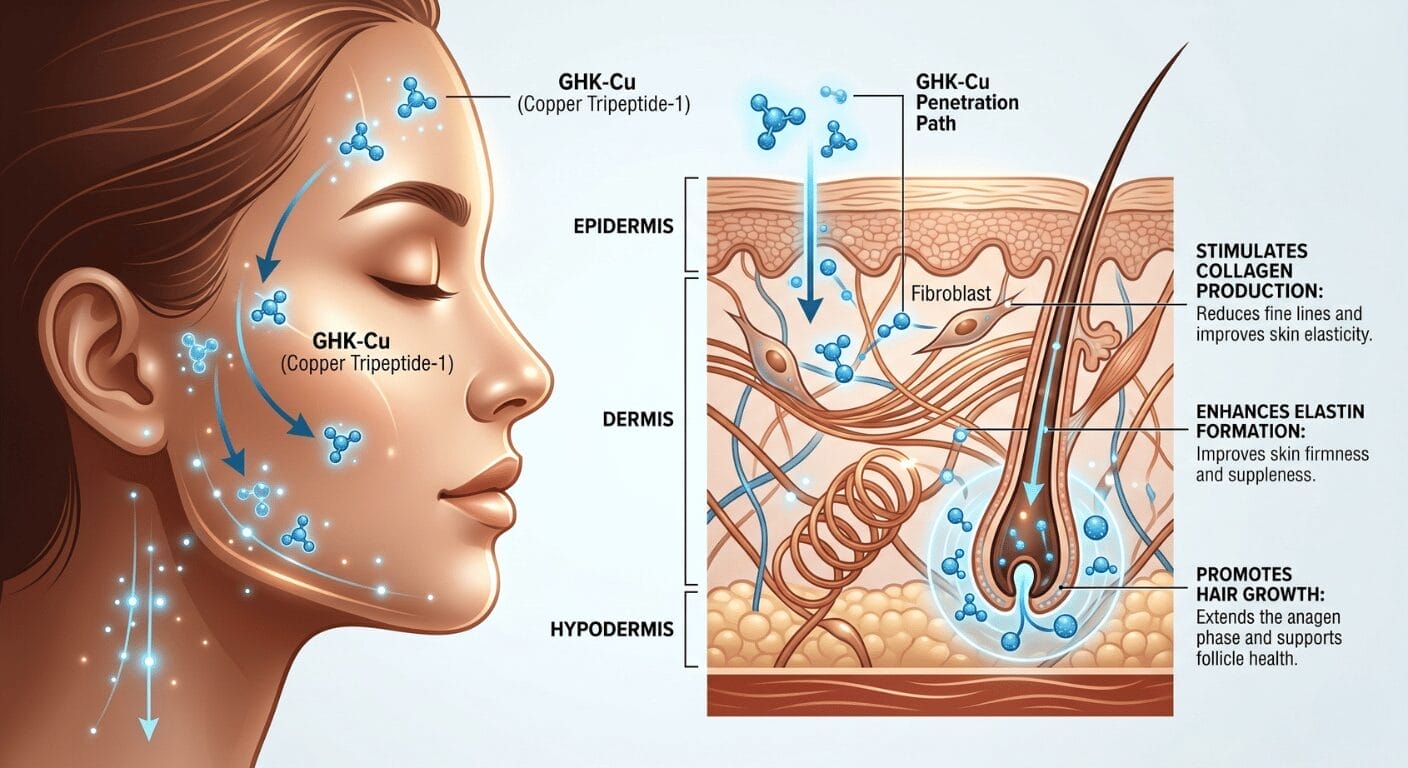 GHK-Cu
(Copper Tripeptide-1)

GHK-Cu
(Copper Tripeptide-1)

GHK-Cu
Penetration
Path

EPIDERMIS

DERMIS

HYPODERMIS

Fibroblast

STIMULATES COLLAGEN PRODUCTION:
Reduces fine lines and improves skin elasticity.

ENHANCES ELASTIN FORMATION:
Improves skin firmness and suppleness.

PROMOTES HAIR GROWTH:
Extends the anagen phase and supports follicle health.